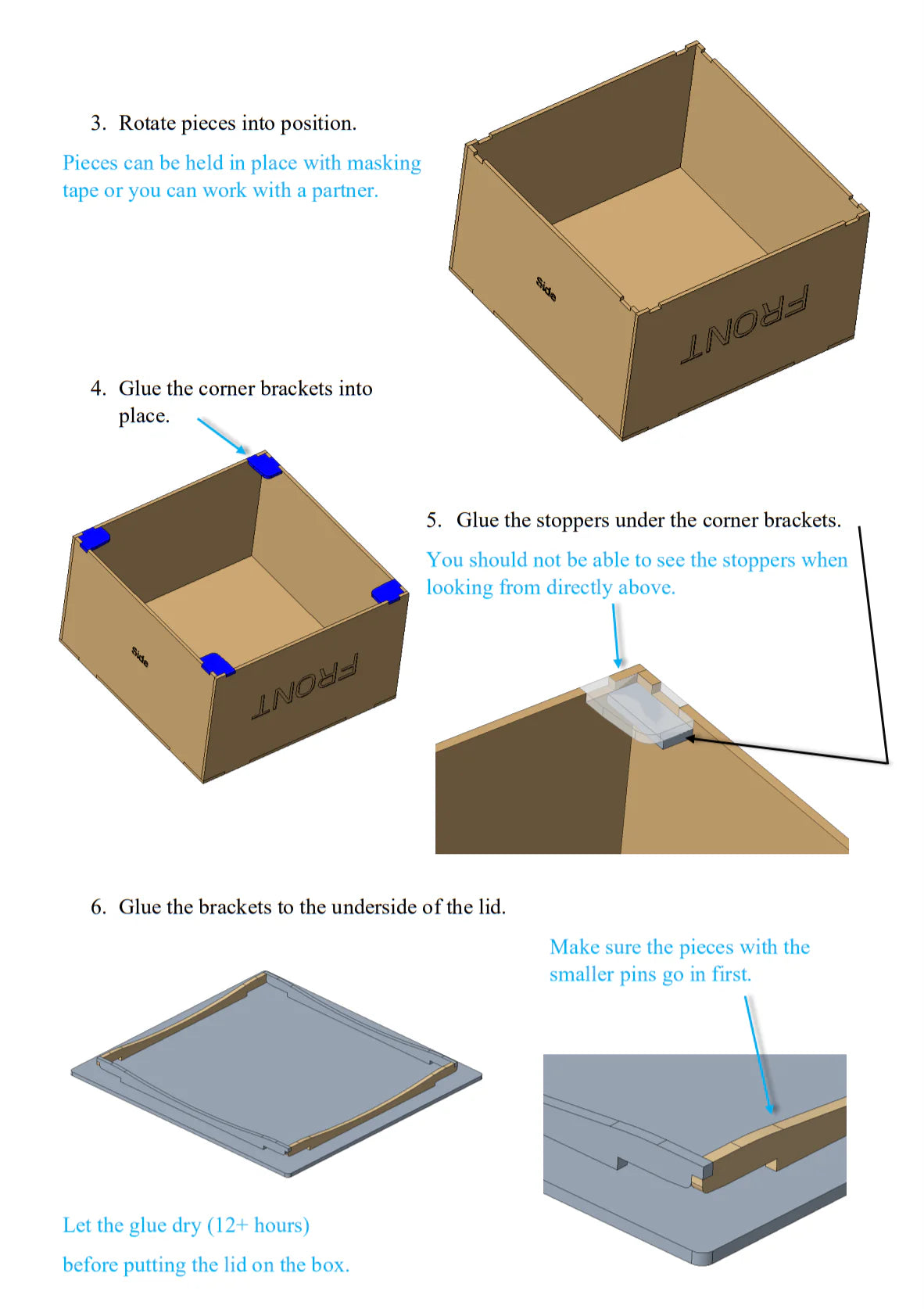 3. Rotate pieces into position.

Pieces can be held in place with masking tape or you can work with a partner.

Side

FRONT

4. Glue the corner brackets into place.

Side

FRONT

5. Glue the stoppers under the corner brackets.

You should not be able to see the stoppers when looking from directly above.

6. Glue the brackets to the underside of the lid.

Make sure the pieces with the smaller pins go in first.

Let the glue dry (12+ hours)

before putting the lid on the box.