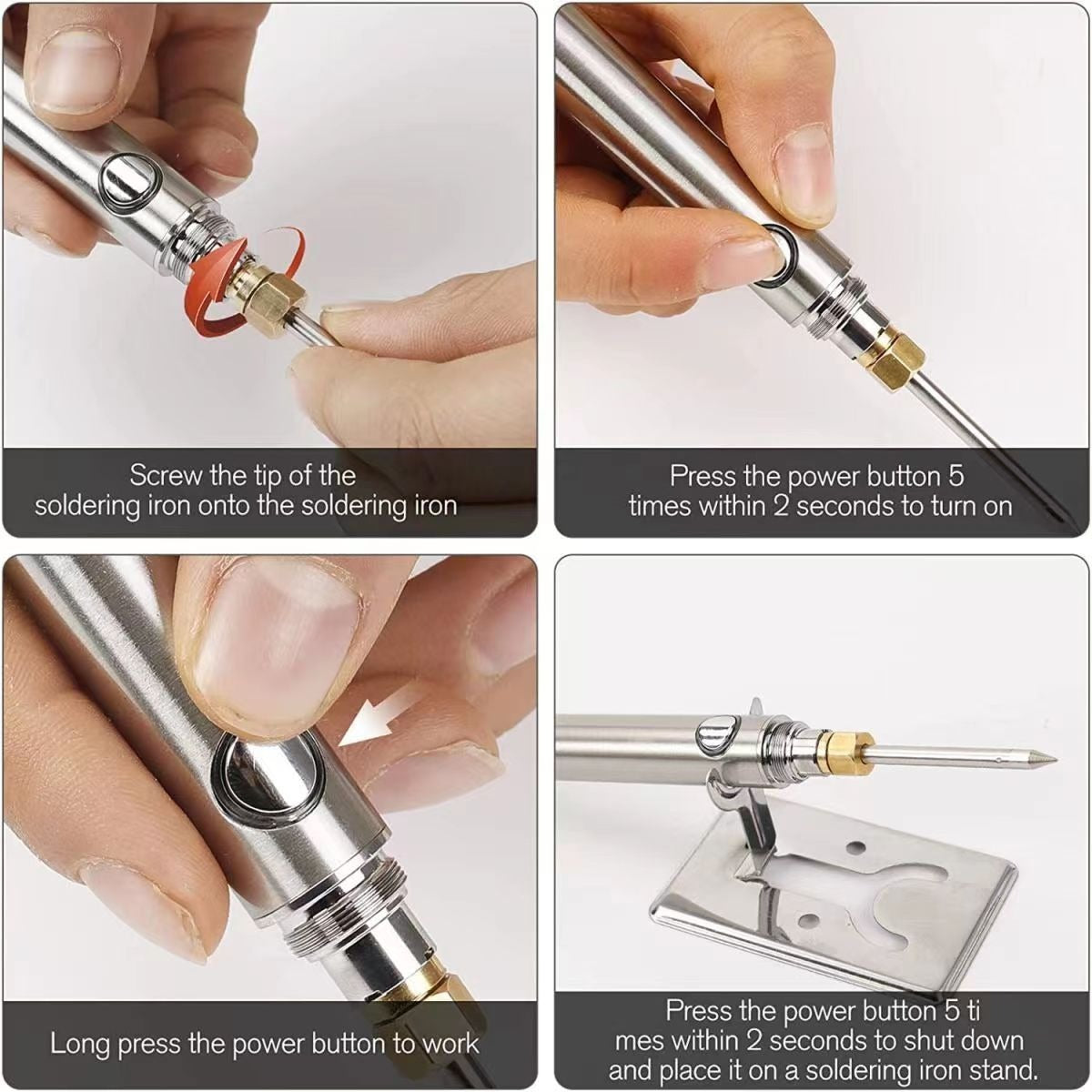 Screw the tip of the soldering iron onto the soldering iron

Press the power button 5 times within 2 seconds to turn on

Long press the power button to work

Press the power button 5 ti mes within 2 seconds to shut down and place it on a soldering iron stand.